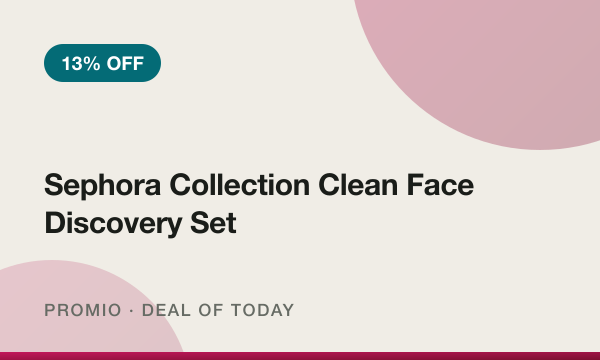 13% OFF

Sephora Collection Clean Face Discovery Set

PROMIO · DEAL OF TODAY